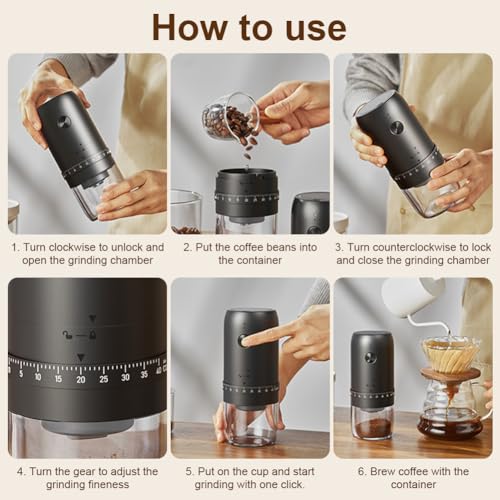 How to use

1. Turn clockwise to unlock and open the grinding chamber

2. Put the coffee beans into the container

3. Turn counterclockwise to lock and close the grinding chamber

5 10 15 20 25 30 35 40

4. Turn the gear to adjust the grinding fineness

5. Put on the cup and start grinding with one click.

6. Brew coffee with the container